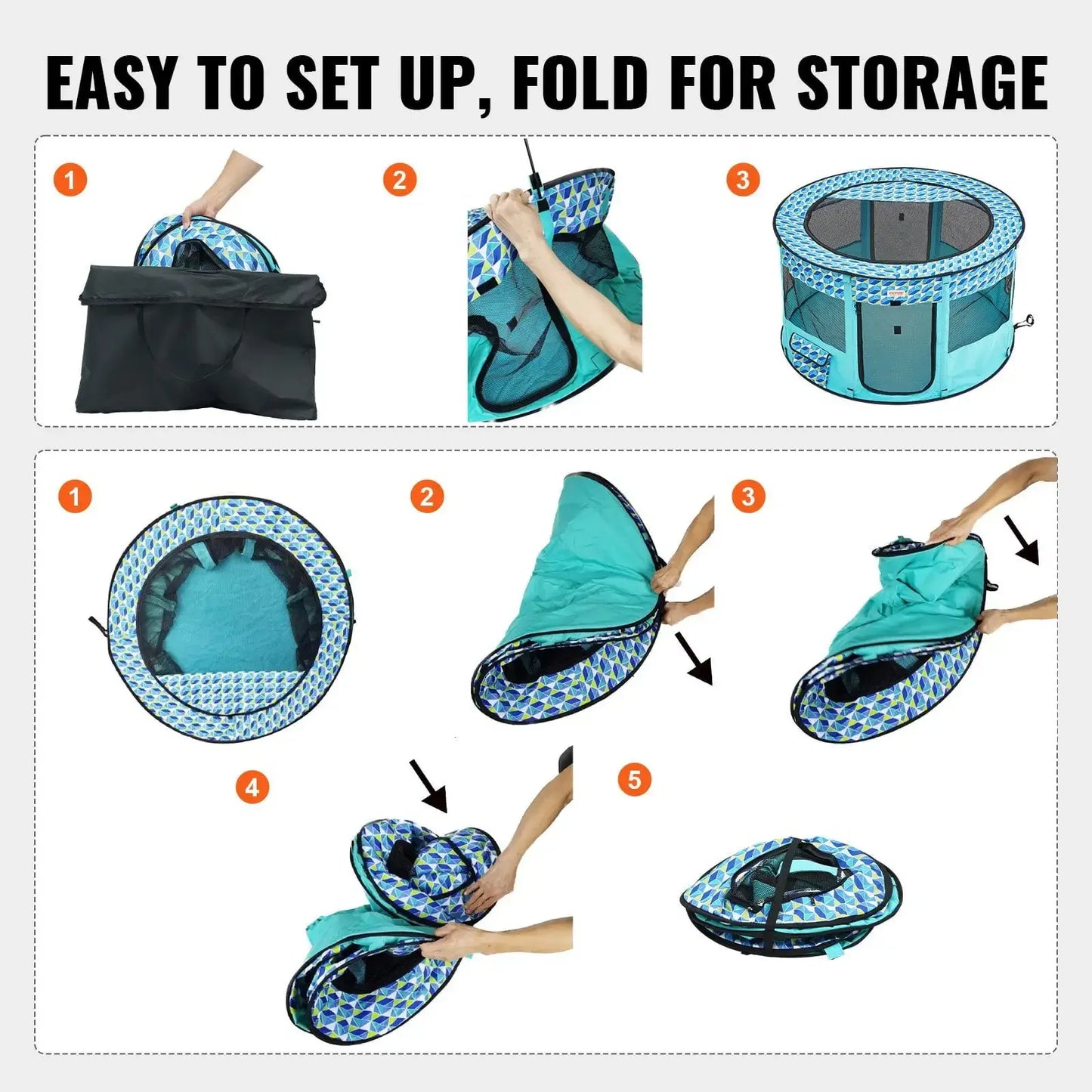 EASY TO SET UP, FOLD FOR STORAGE

1

2

3

1

2

3

4

5